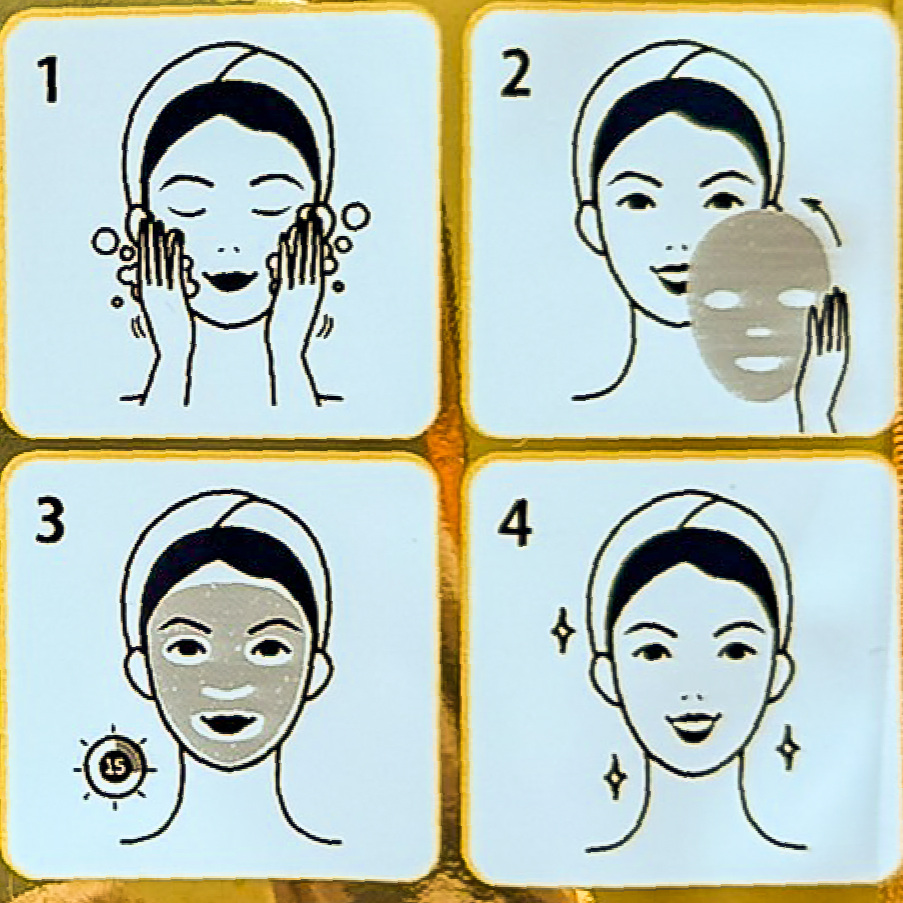 1

2

3

15

4